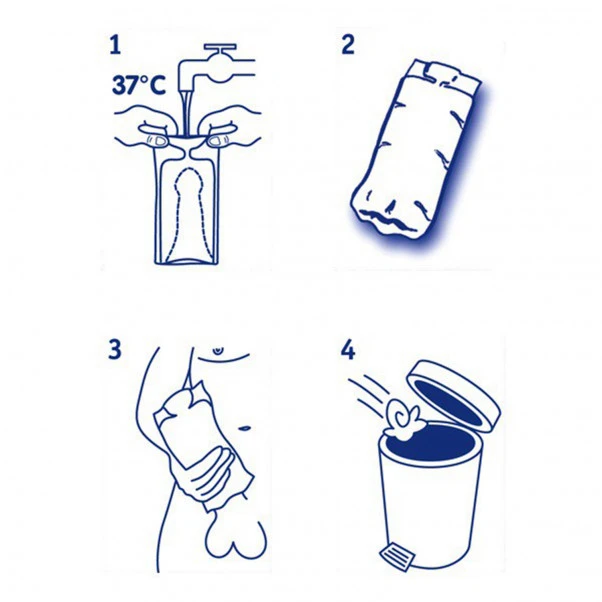 1

37°C

2

3

4