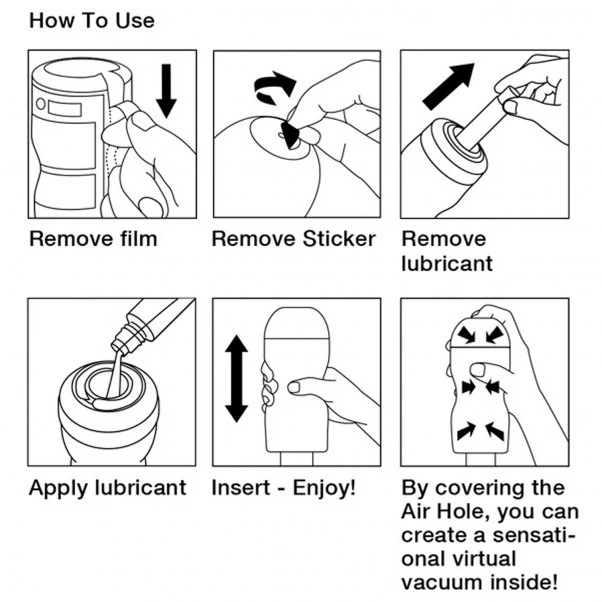 How To Use

Remove film

Remove Sticker

Remove lubricant

Apply lubricant

Insert - Enjoy!

By covering the Air Hole, you can create a sensational virtual vacuum inside!