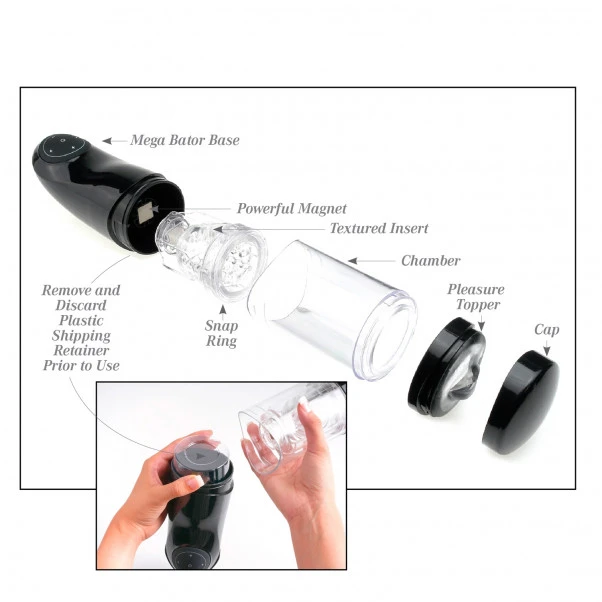 Mega Bator Base

Powerful Magnet

Textured Insert

Chamber

Remove and Discard Plastic Shipping Retainer Prior to Use

Snap Ring

Pleasure Topper

Cap